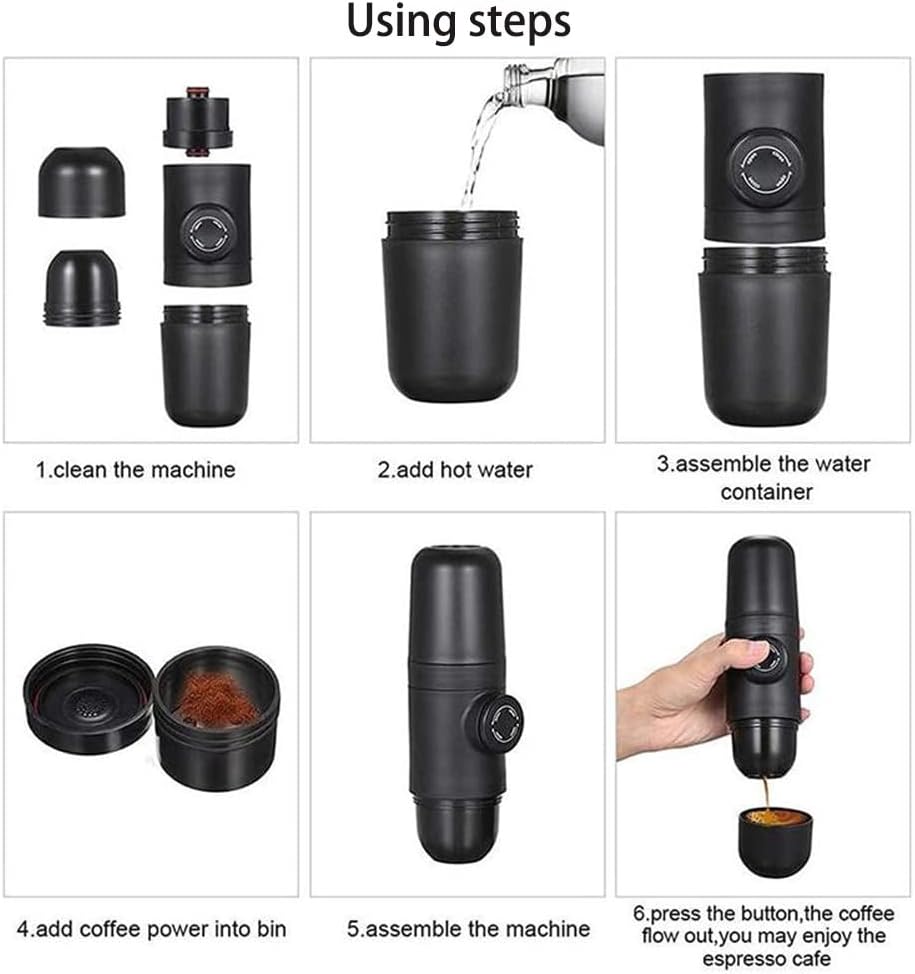 Using steps

1.clean the machine

2.add hot water

3.assemble the water container

4.add coffee power into bin

5.assemble the machine

6.press the button,the coffee flow out,you may enjoy the espresso cafe