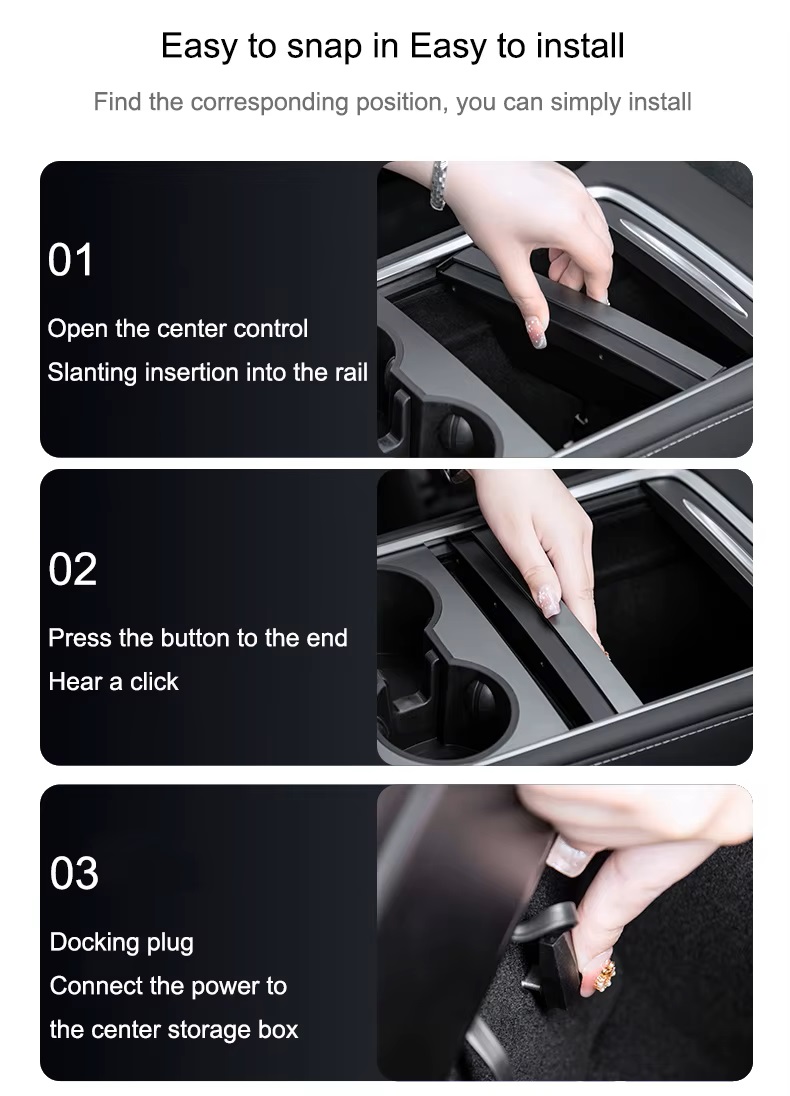 Easy to snap in Easy to install

Find the corresponding position, you can simply install

01

Open the center control
Slanting insertion into the rail

02

Press the button to the end
Hear a click

03

Docking plug
Connect the power to
the center storage box